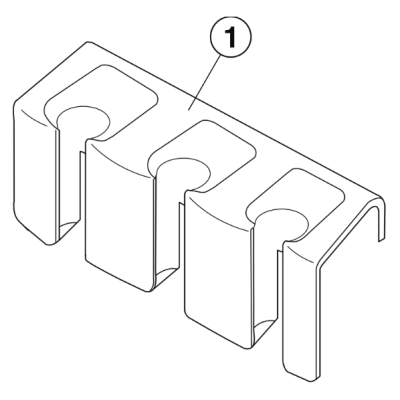 1